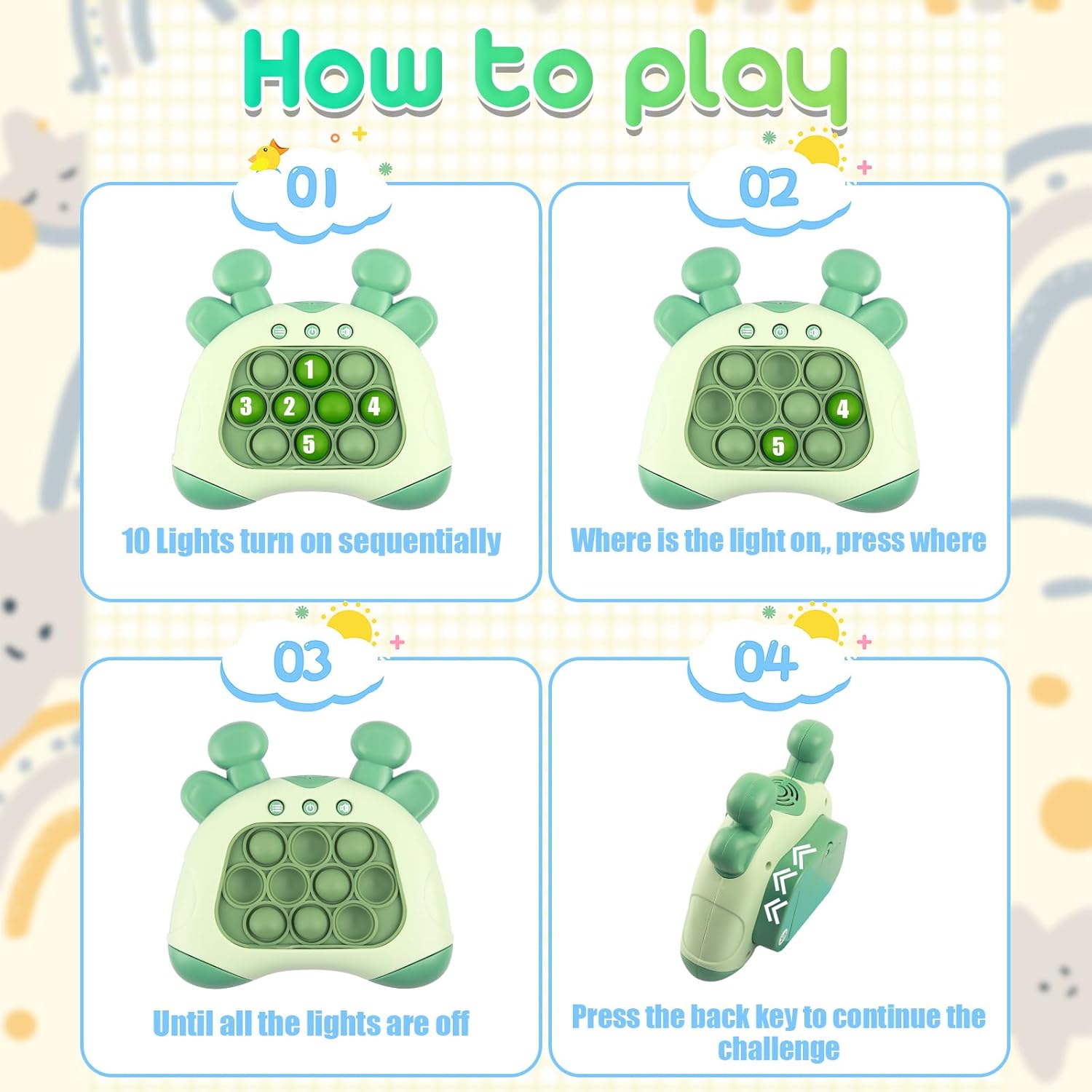 How to play

01

1
3 2 4
5

10 Lights turn on sequentially

02

4
5

Where is the light on,, press where

03

Until all the lights are off

04

Press the back key to continue the challenge